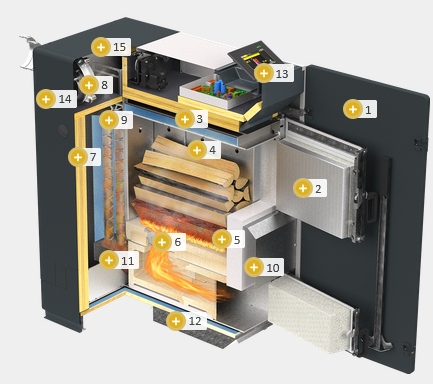 15
13
8
14
1
9
3
4
7
2
6
5
11
10
12